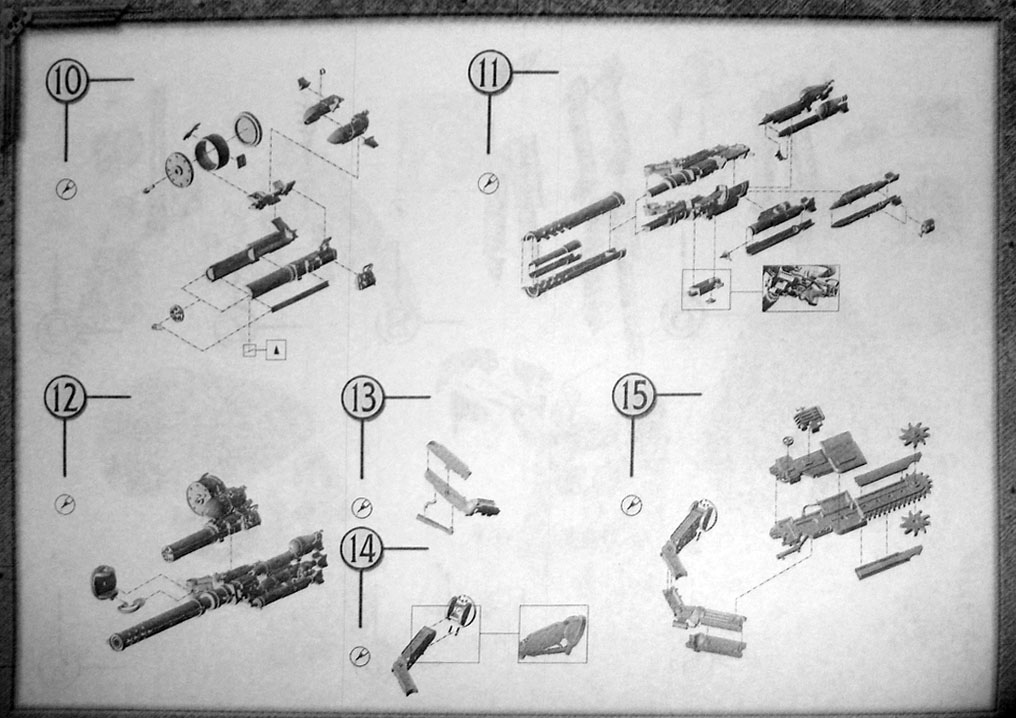 10

11

12

13

14

15