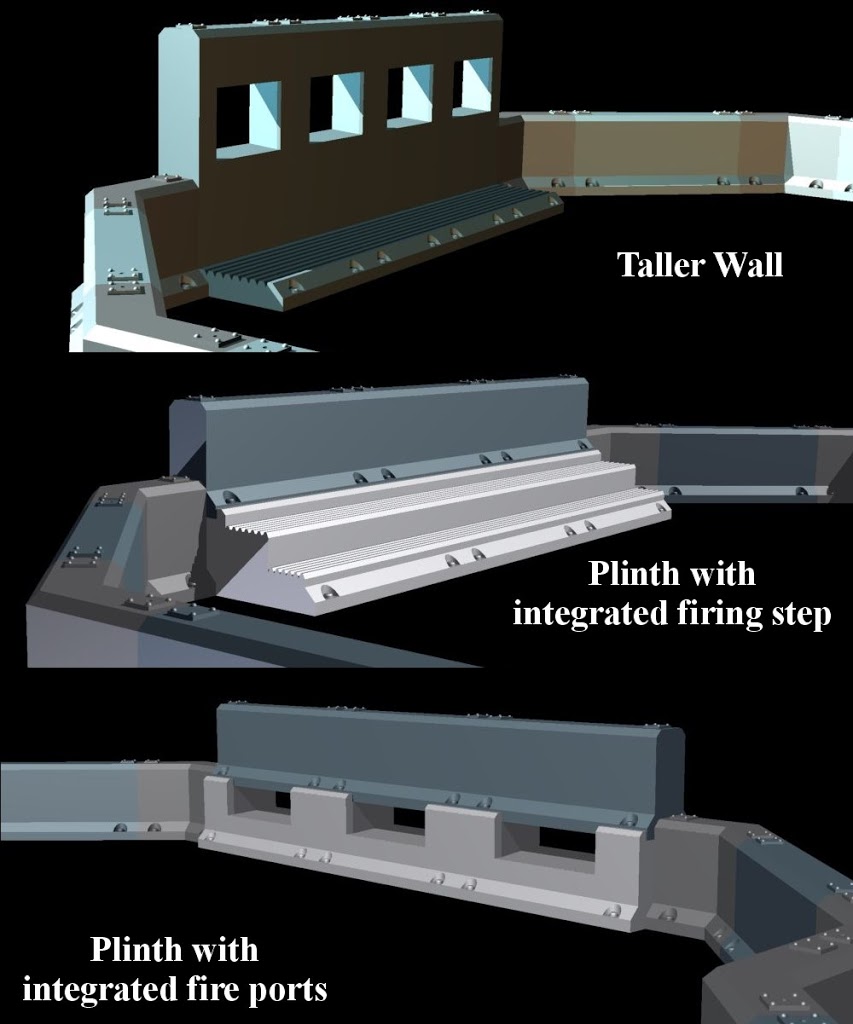 Taller Wall

Plinth with integrated firing step

Plinth with integrated fire ports