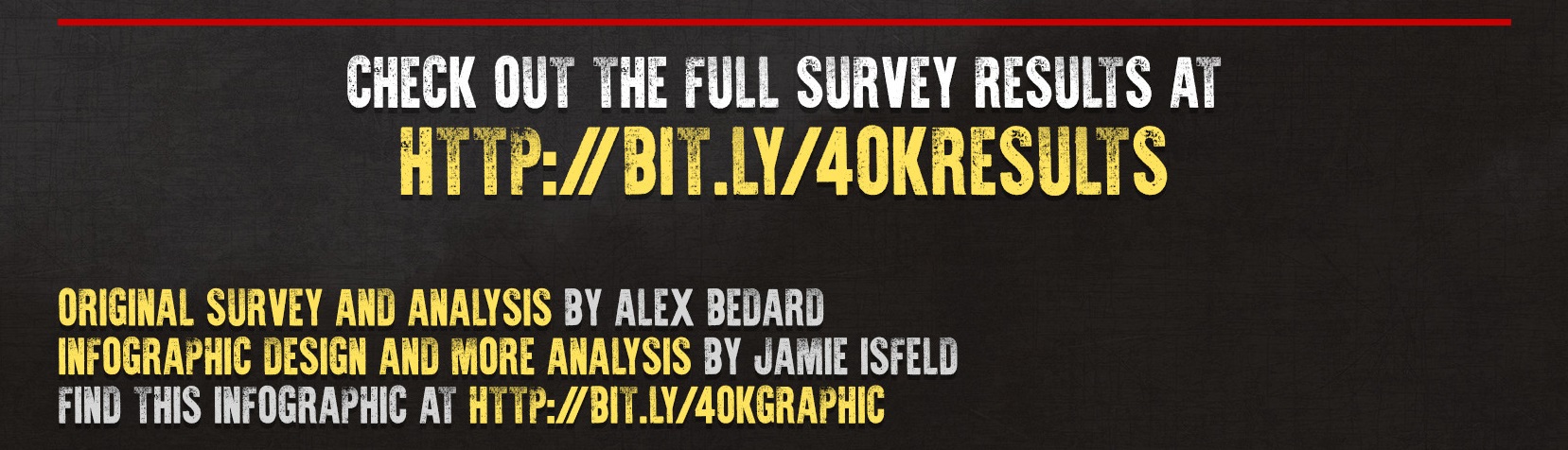 CHECK OUT THE FULL SURVEY RESULTS AT
HTTP://BIT.LY/40KRESULTS

ORIGINAL SURVEY AND ANALYSIS BY ALEX BEDARD
INFOGRAPHIC DESIGN AND MORE ANALYSIS BY JAMIE ISFELD
FIND THIS INFOGRAPHIC AT HTTP://BIT.LY/40KGRAPHIC