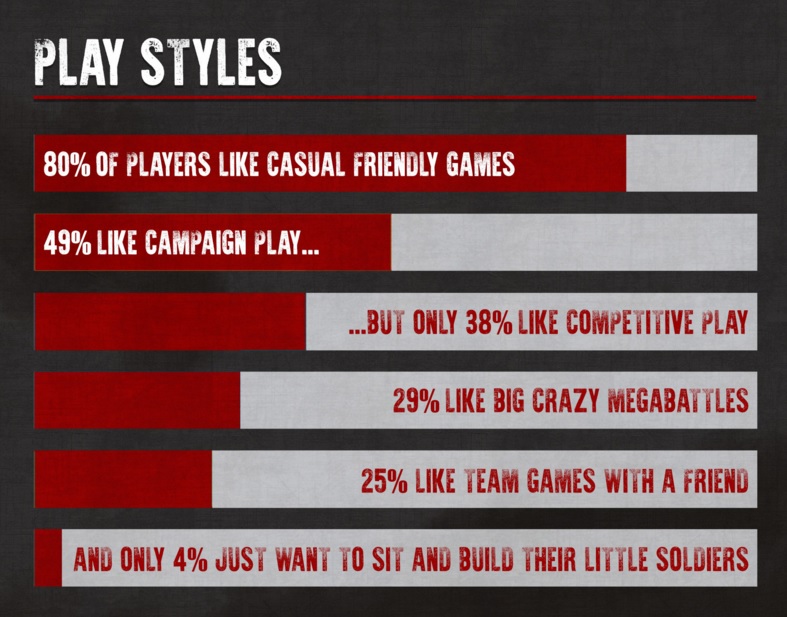 PLAY STYLES

80% OF PLAYERS LIKE CASUAL FRIENDLY GAMES

49% LIKE CAMPAIGN PLAY...

...BUT ONLY 38% LIKE COMPETITIVE PLAY

29% LIKE BIG CRAZY MEGABATTLES

25% LIKE TEAM GAMES WITH A FRIEND

AND ONLY 4% JUST WANT TO SIT AND BUILD THEIR LITTLE SOLDIERS