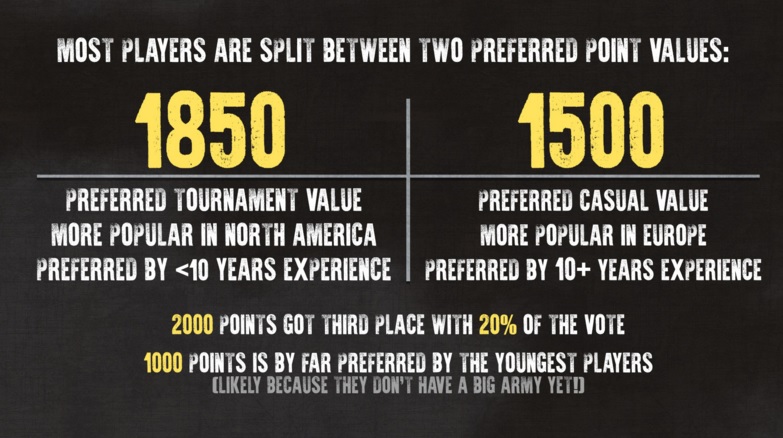 MOST PLAYERS ARE SPLIT BETWEEN TWO PREFERRED POINT VALUES:

1850

PREFERRED TOURNAMENT VALUE
MORE POPULAR IN NORTH AMERICA
PREFERRED BY <10 YEARS EXPERIENCE

1500

PREFERRED CASUAL VALUE
MORE POPULAR IN EUROPE
PREFERRED BY 10+ YEARS EXPERIENCE

2000 POINTS GOT THIRD PLACE WITH 20% OF THE VOTE

1000 POINTS IS BY FAR PREFERRED BY THE YOUNGEST PLAYERS
(LIKELY BECAUSE THEY DON'T HAVE A BIG ARMY YET!)