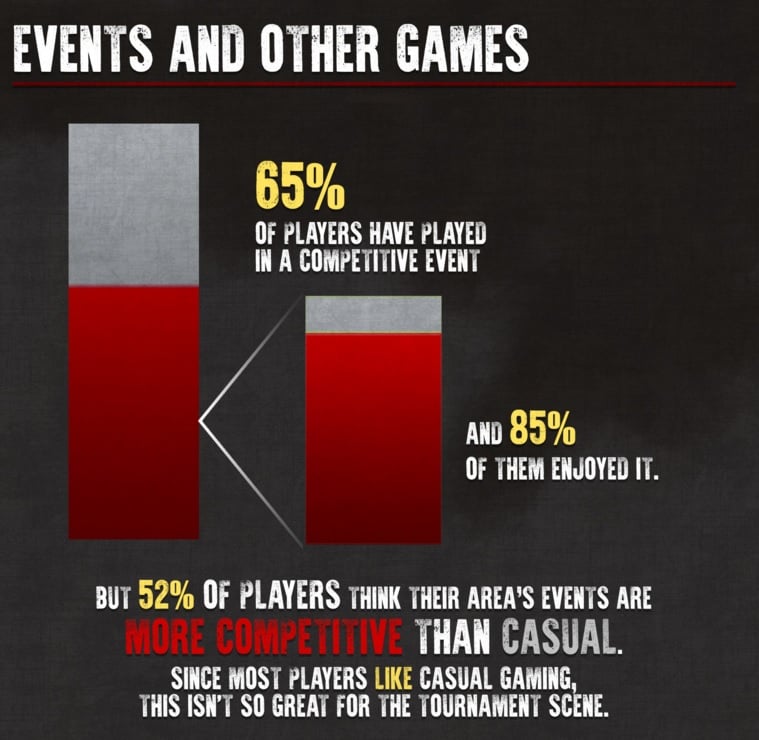 EVENTS AND OTHER GAMES

65%
OF PLAYERS HAVE PLAYED IN A COMPETITIVE EVENT

AND 85%
OF THEM ENJOYED IT.

BUT 52% OF PLAYERS THINK THEIR AREA'S EVENTS ARE MORE COMPETITIVE THAN CASUAL.
SINCE MOST PLAYERS LIKE CASUAL GAMING, THIS ISN'T SO GREAT FOR THE TOURNAMENT SCENE.