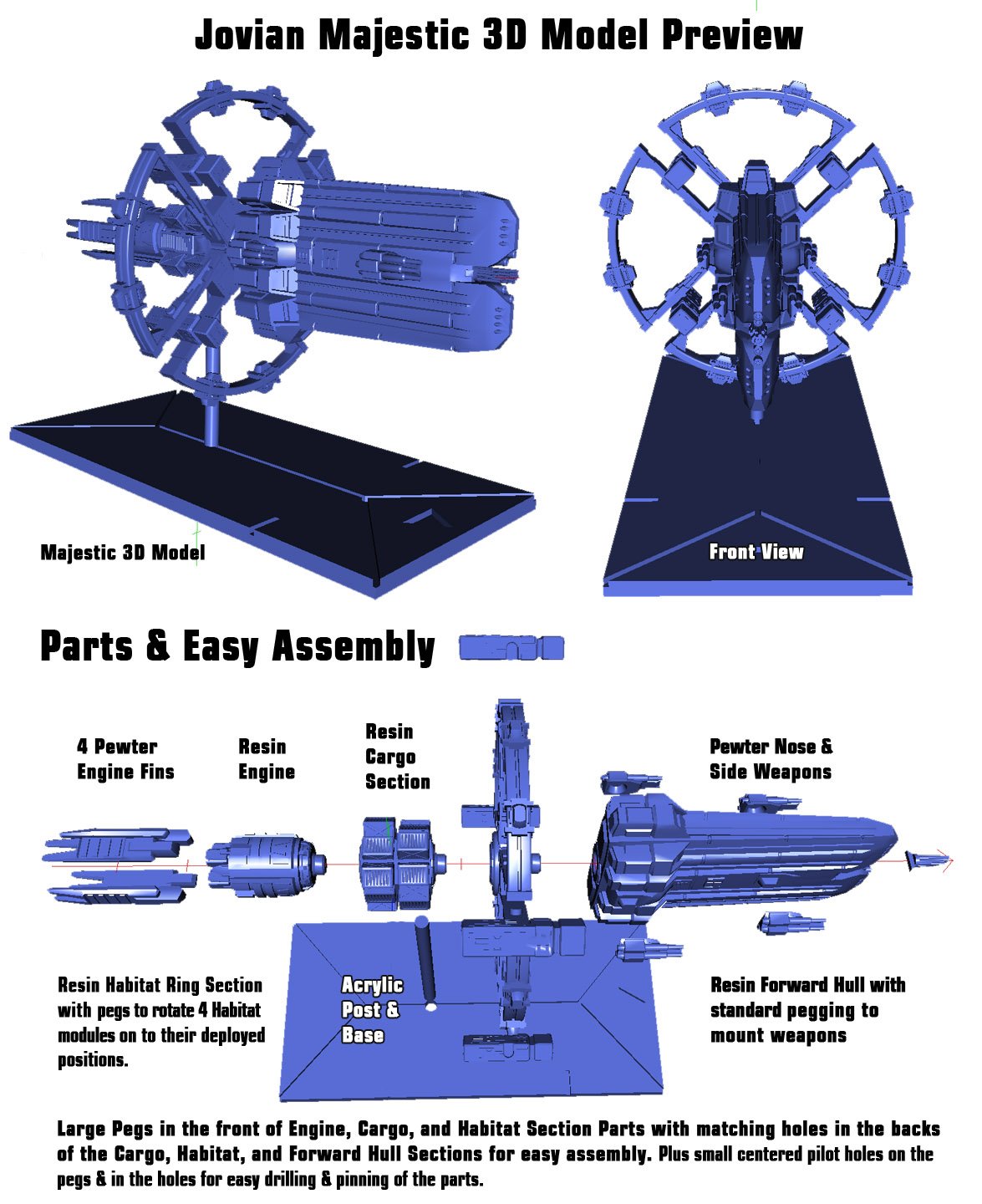 Jovian Majestic 3D Model Preview

Majestic 3D Model

Front View

Parts & Easy Assembly

4 Pewter Engine Fins

Resin Engine

Resin Cargo Section

Pewter Nose & Side Weapons

Resin Habitat Ring Section with pegs to rotate 4 Habitat modules on to their deployed positions.

Acrylic Post & Base

Resin Forward Hull with standard pegging to mount weapons

Large Pegs in the front of Engine, Cargo, and Habitat Section Parts with matching holes in the backs of the Cargo, Habitat, and Forward Hull Sections for easy assembly. Plus small centered pilot holes on the pegs & in the holes for easy drilling & pinning of the parts.