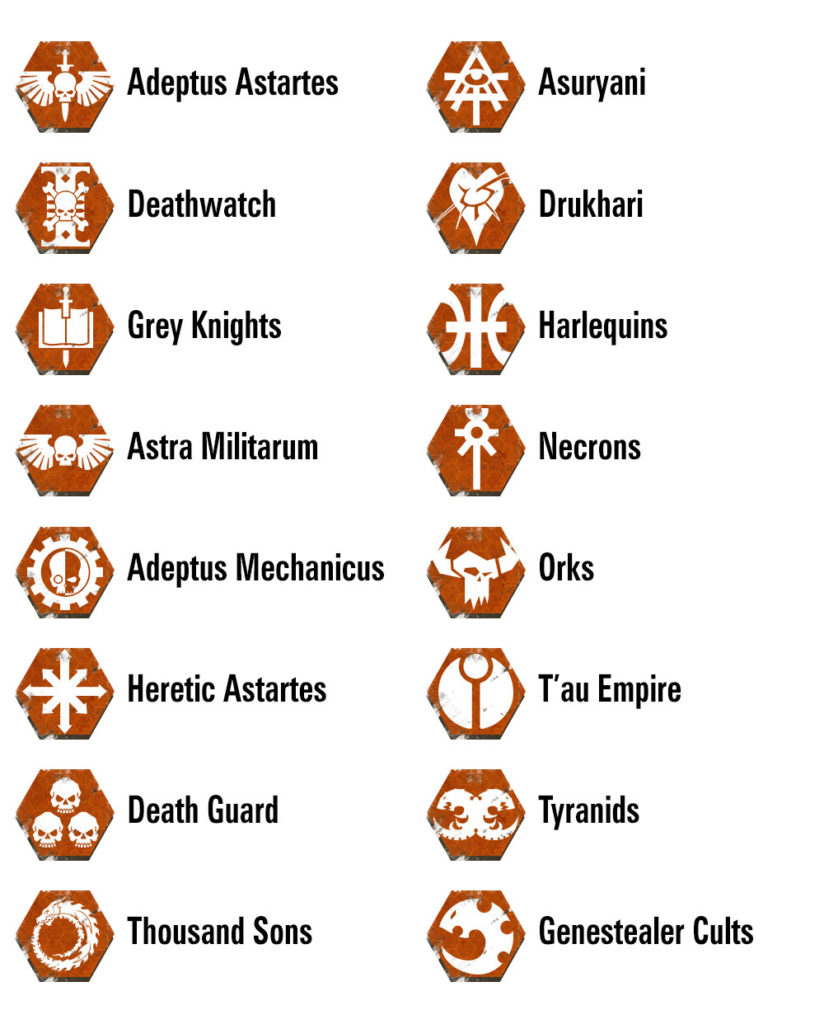 Adeptus Astartes

Deathwatch

Grey Knights

Astra Militarum

Adeptus Mechanicus

Heretic Astartes

Death Guard

Thousand Sons

Asuryani

Drukhari

Harlequins

Necrons

Orks

T'au Empire

Tyranids

Genestealer Cults