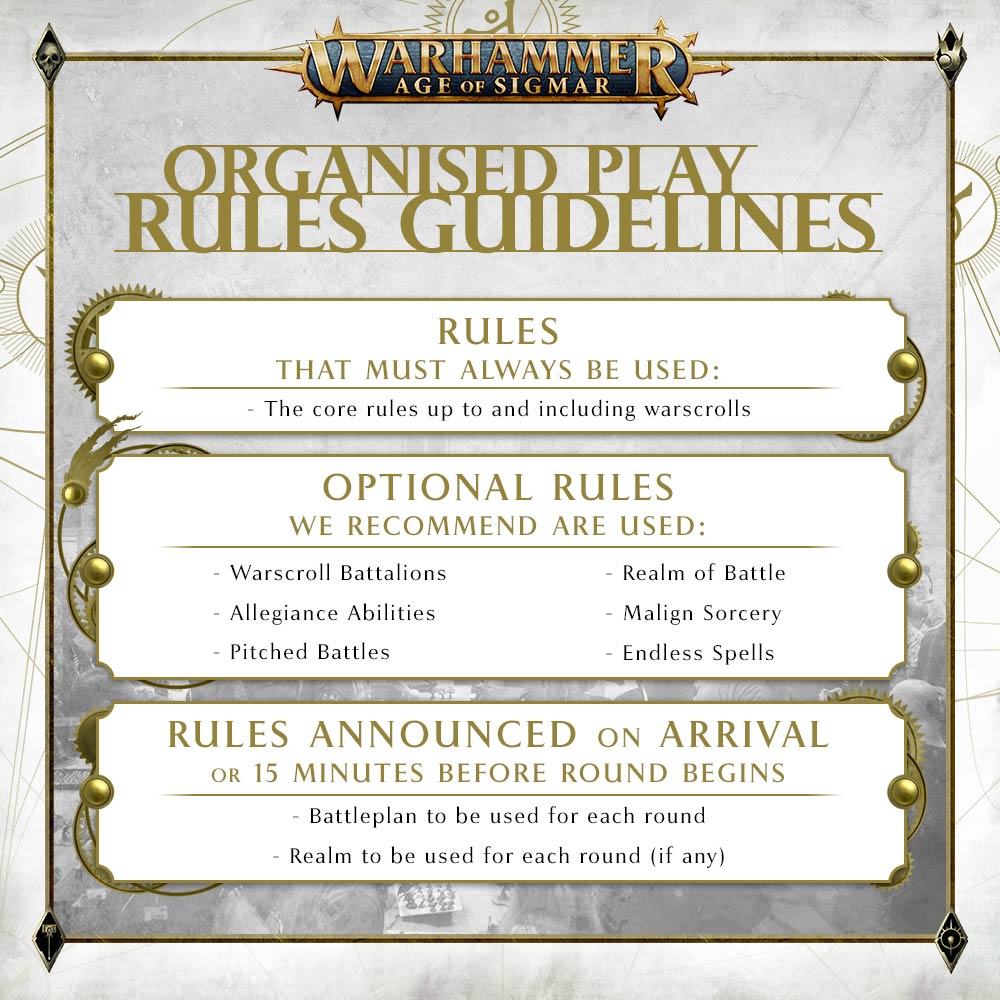 WARHAMMER
AGE OF SIGMAR

ORGANISED PLAY
RULES GUIDELINES

RULES
THAT MUST ALWAYS BE USED:
- The core rules up to and including warscrolls

OPTIONAL RULES
WE RECOMMEND ARE USED:
- Warscroll Battalions
- Allegiance Abilities
- Pitched Battles
- Realm of Battle
- Malign Sorcery
- Endless Spells

RULES ANNOUNCED ON ARRIVAL
OR 15 MINUTES BEFORE ROUND BEGINS
- Battleplan to be used for each round
- Realm to be used for each round (if any)