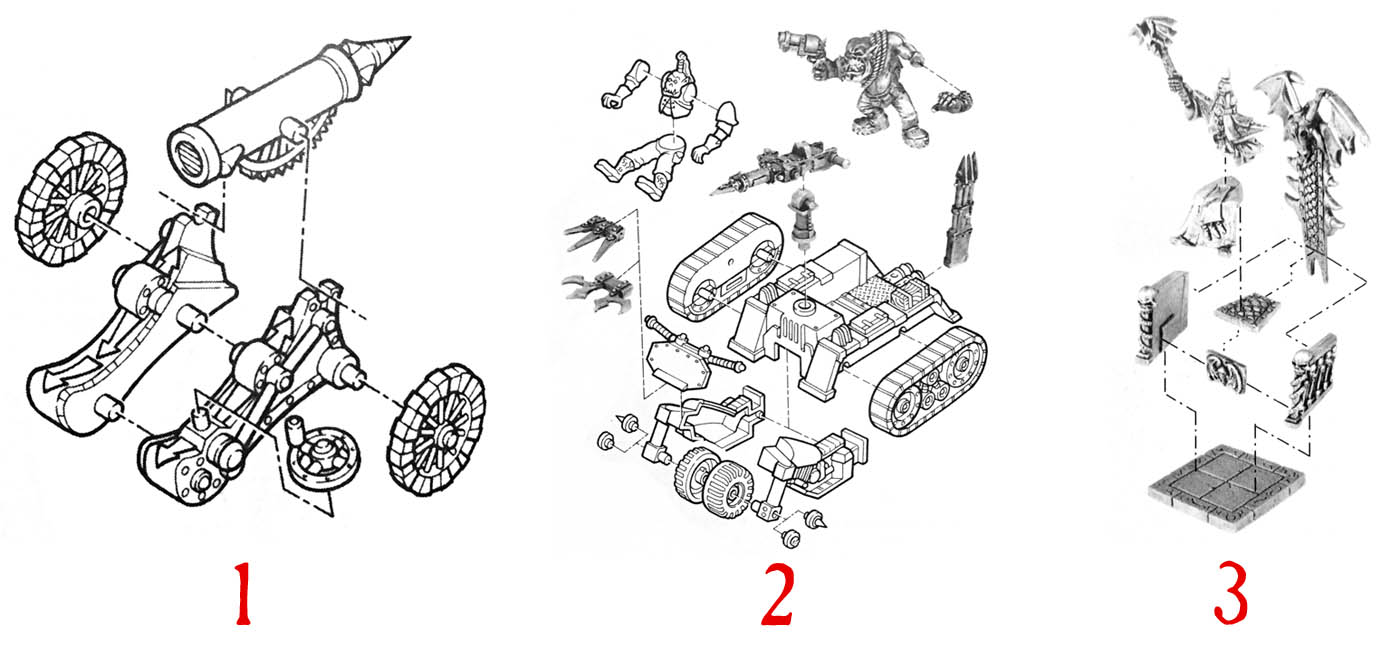 1

2

3