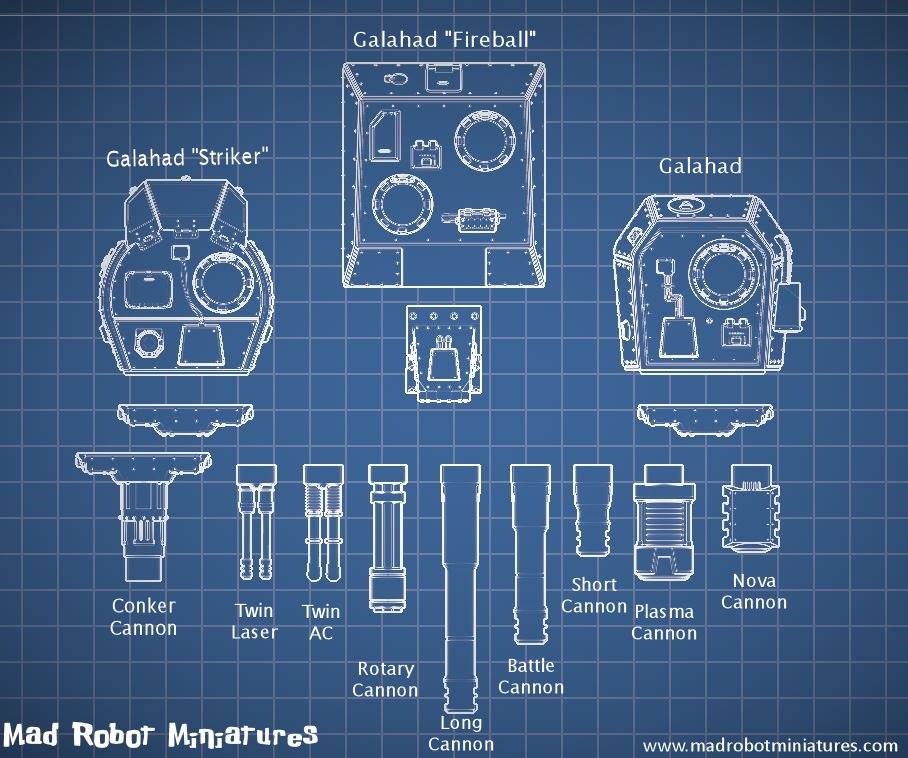 Galahad "Fireball"

Galahad "Striker"

Galahad

Conker Cannon

Twin Laser

Twin AC

Rotary Cannon

Long Cannon

Battle Cannon

Short Cannon

Plasma Cannon

Nova Cannon

Mad Robot Miniatures

www.madrobotminiatures.com