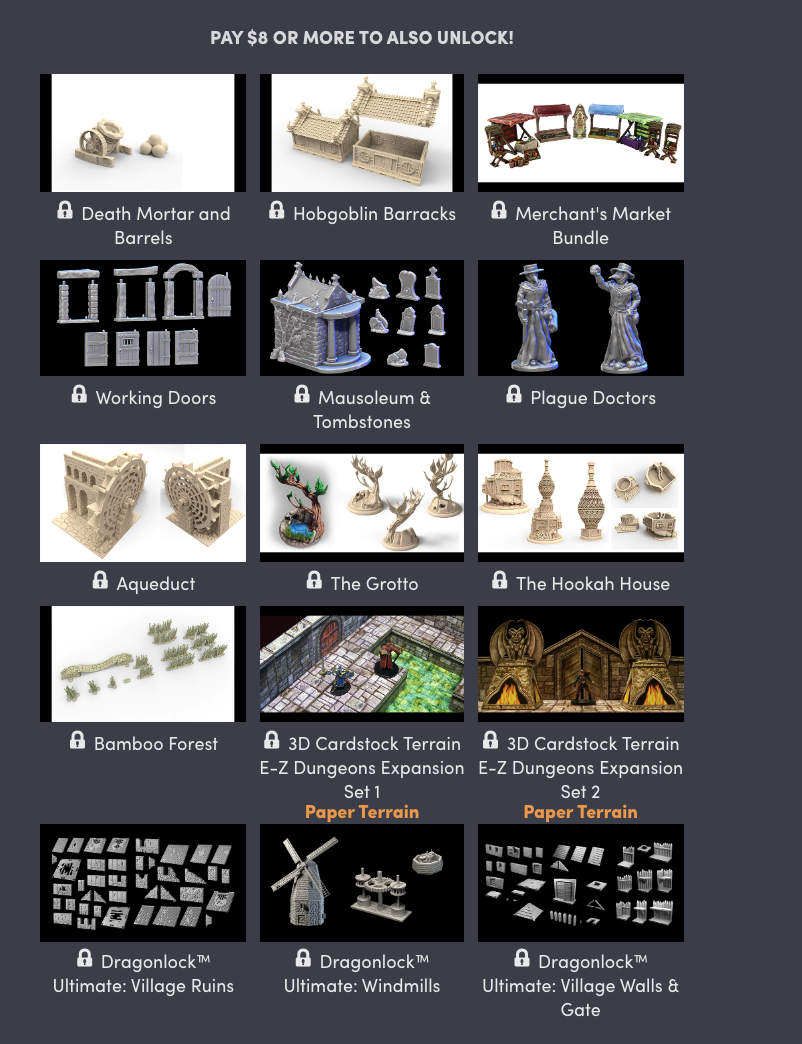 PAY $8 OR MORE TO ALSO UNLOCK!

Death Mortar and Barrels

Hobgoblin Barracks

Merchant's Market Bundle

Working Doors

Mausoleum & Tombstones

Plague Doctors

Aqueduct

The Grotto

The Hookah House

Bamboo Forest

3D Cardstock Terrain E-Z Dungeons Expansion Set 1
Paper Terrain

3D Cardstock Terrain E-Z Dungeons Expansion Set 2
Paper Terrain

Dragonlock™ Ultimate: Village Ruins

Dragonlock™ Ultimate: Windmills

Dragonlock™ Ultimate: Village Walls & Gate