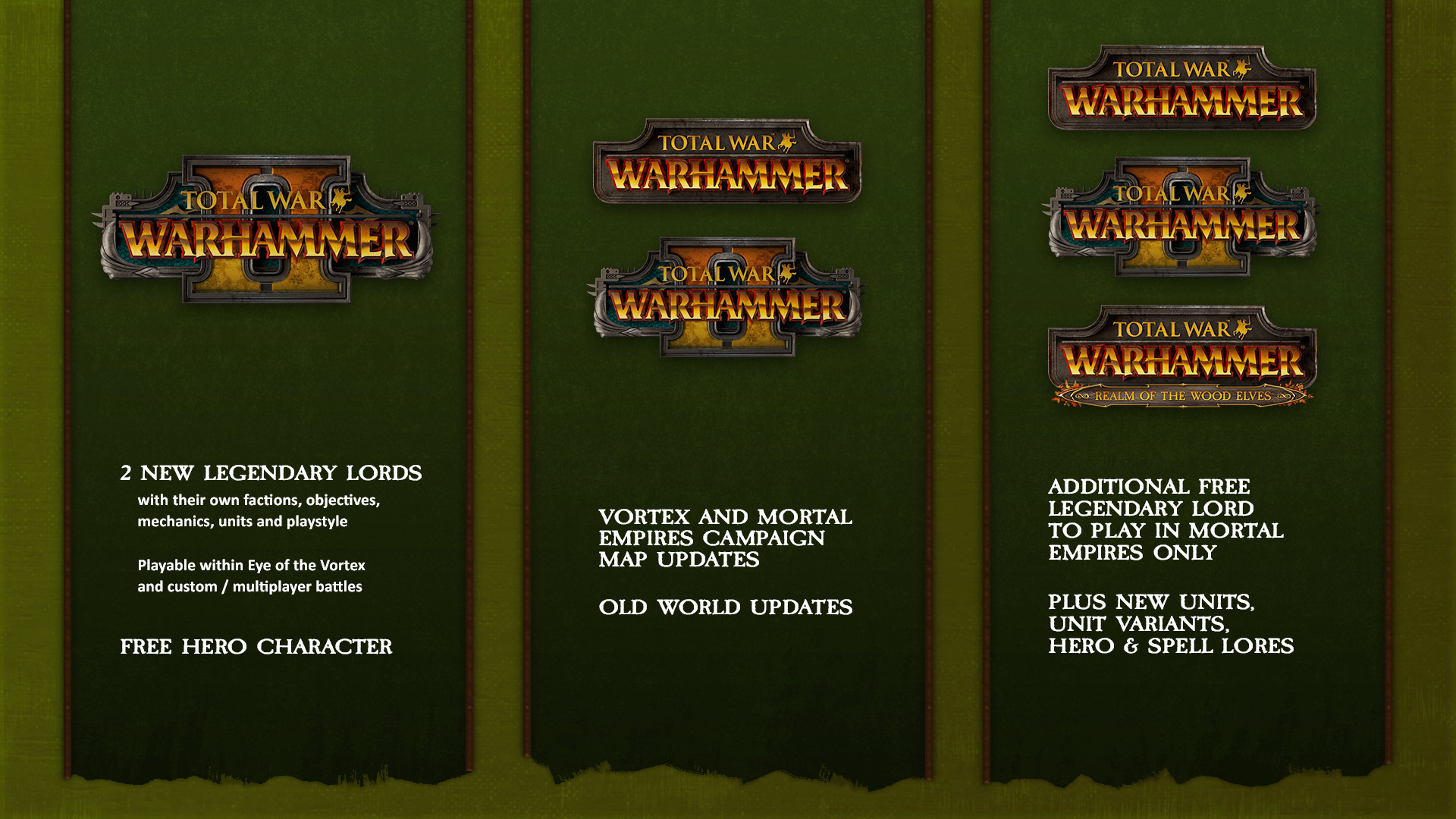 TOTAL WAR
WARHAMMER
II

2 NEW LEGENDARY LORDS
with their own factions, objectives, mechanics, units and playstyle

Playable within Eye of the Vortex and custom / multiplayer battles

FREE HERO CHARACTER

TOTAL WAR
WARHAMMER

TOTAL WAR
WARHAMMER
II

VORTEX AND MORTAL EMPIRES CAMPAIGN MAP UPDATES

OLD WORLD UPDATES

TOTAL WAR
WARHAMMER

TOTAL WAR
WARHAMMER
II

TOTAL WAR
WARHAMMER
REALM OF THE WOOD ELVES

ADDITIONAL FREE LEGENDARY LORD TO PLAY IN MORTAL EMPIRES ONLY

PLUS NEW UNITS, UNIT VARIANTS, HERO & SPELL LORES