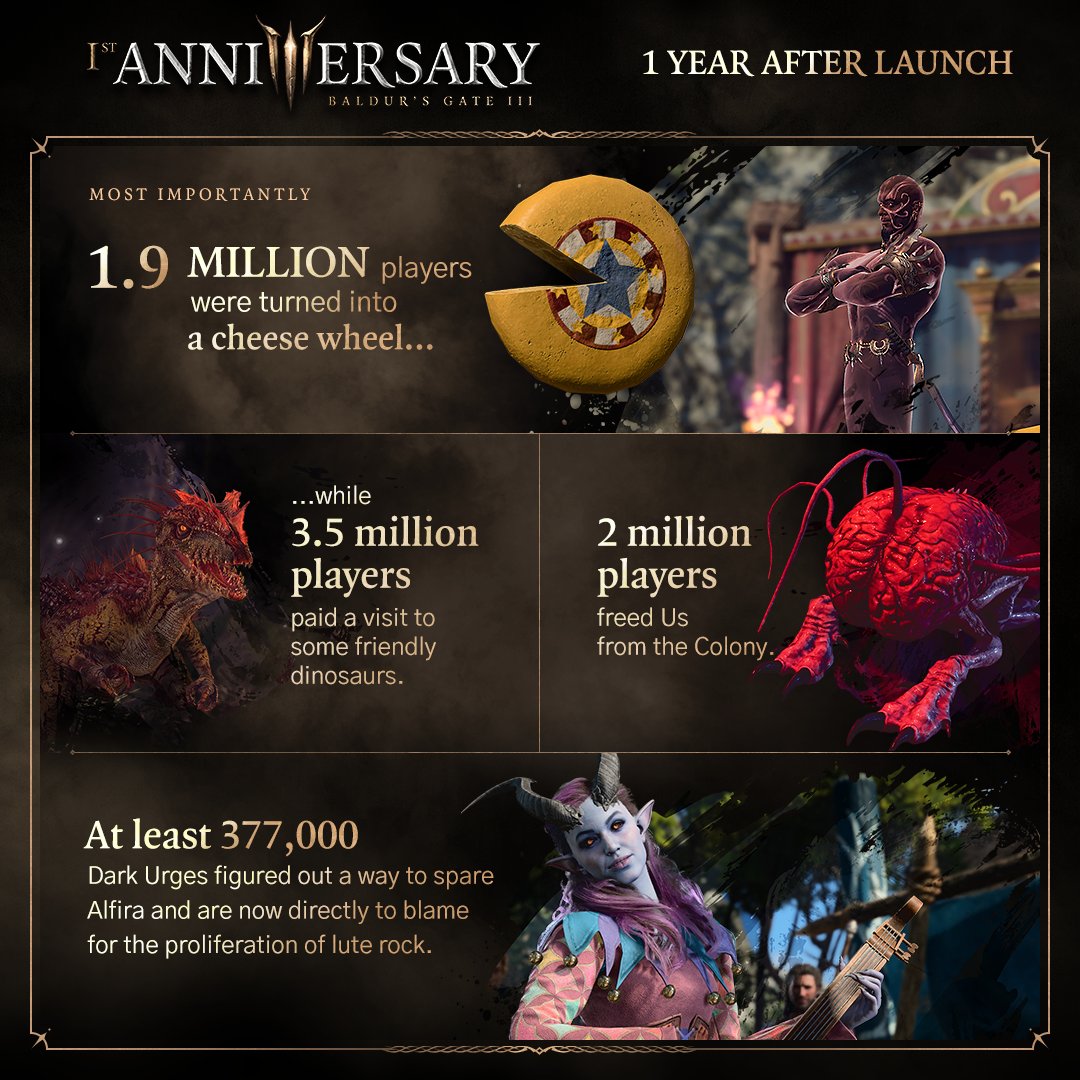 1ST ANNIVERSARY
BALDUR'S GATE III

1 YEAR AFTER LAUNCH

MOST IMPORTANTLY

1.9 MILLION players were turned into a cheese wheel...

...while 3.5 million players paid a visit to some friendly dinosaurs.

2 million players freed Us from the Colony.

At least 377,000 Dark Urges figured out a way to spare Alfira and are now directly to blame for the proliferation of lute rock.